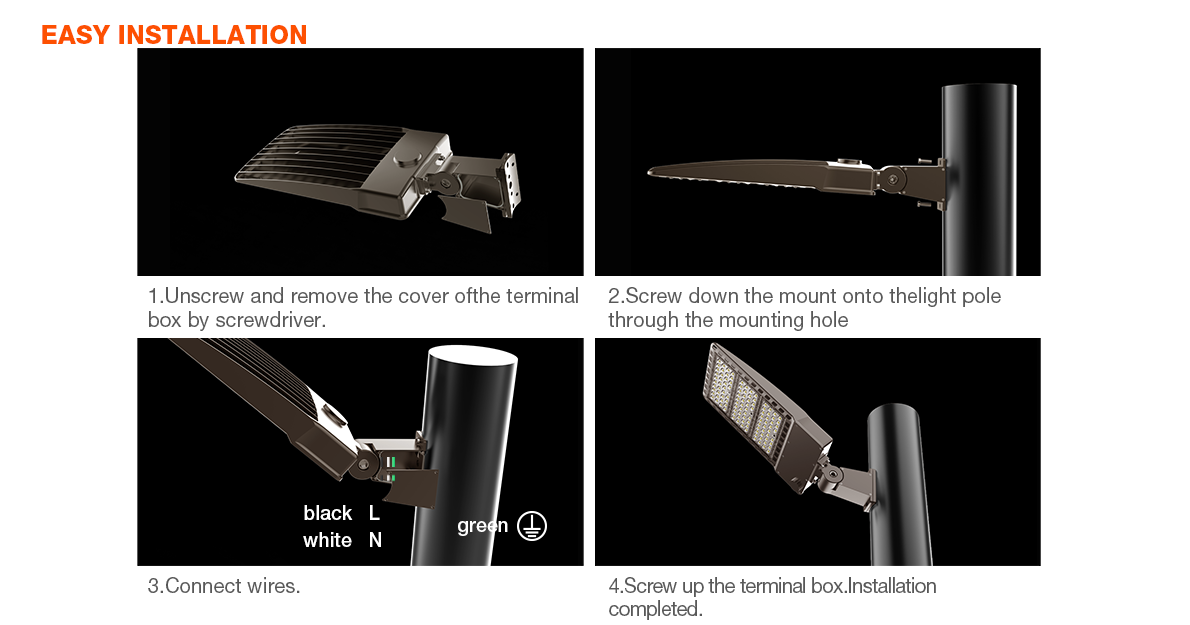 EASY INSTALLATION

1.Unscrew and remove the cover ofthe terminal box by screwdriver.

2.Screw down the mount onto thelight pole through the mounting hole

black L
white N
green

3.Connect wires.

4.Screw up the terminal box.Installation completed.