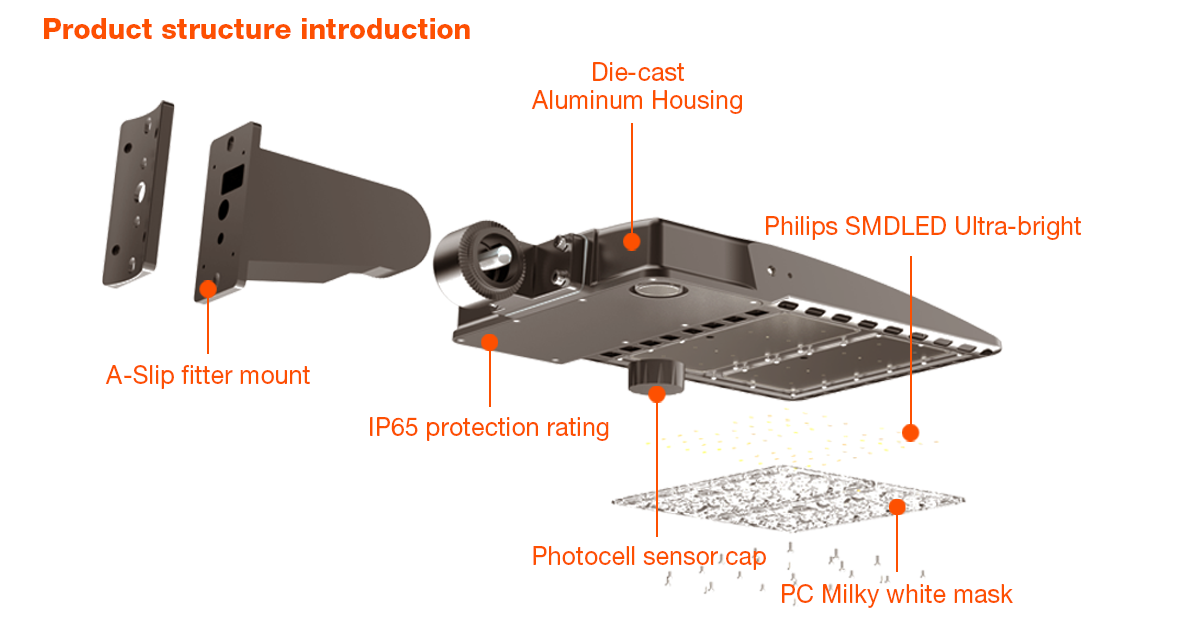 Product structure introduction

Die-cast Aluminum Housing

Philips SMDLED Ultra-bright

A-Slip fitter mount

IP65 protection rating

Photocell sensor cap

PC Milky white mask