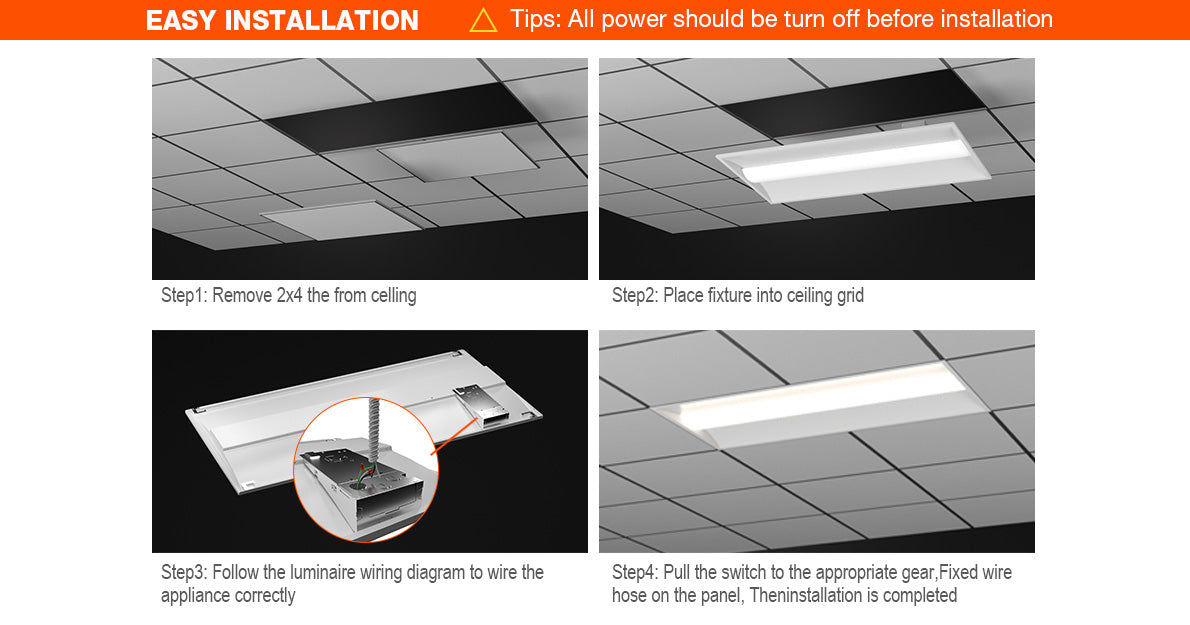 EASY INSTALLATION

Tips: All power should be turn off before installation

Step1: Remove 2x4 the from celling

Step2: Place fixture into ceiling grid

Step3: Follow the luminaire wiring diagram to wire the appliance correctly

Step4: Pull the switch to the appropriate gear,Fixed wire hose on the panel, Theninstallation is completed