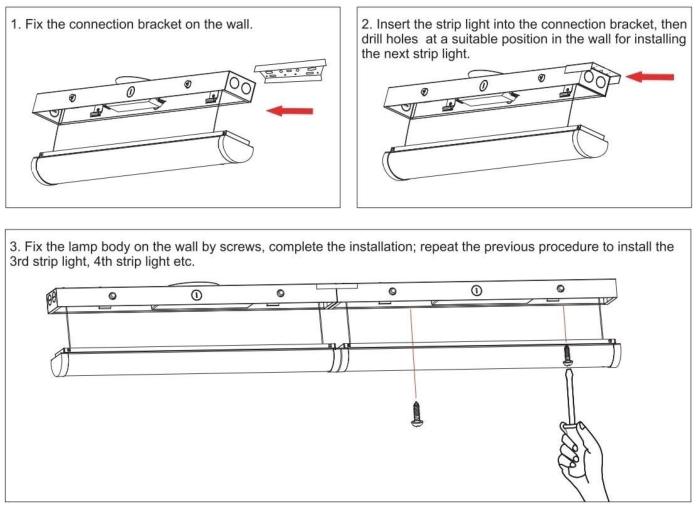 1. Fix the connection bracket on the wall.

2. Insert the strip light into the connection bracket, then drill holes at a suitable position in the wall for installing the next strip light.

3. Fix the lamp body on the wall by screws, complete the installation; repeat the previous procedure to install the 3rd strip light, 4th strip light etc.